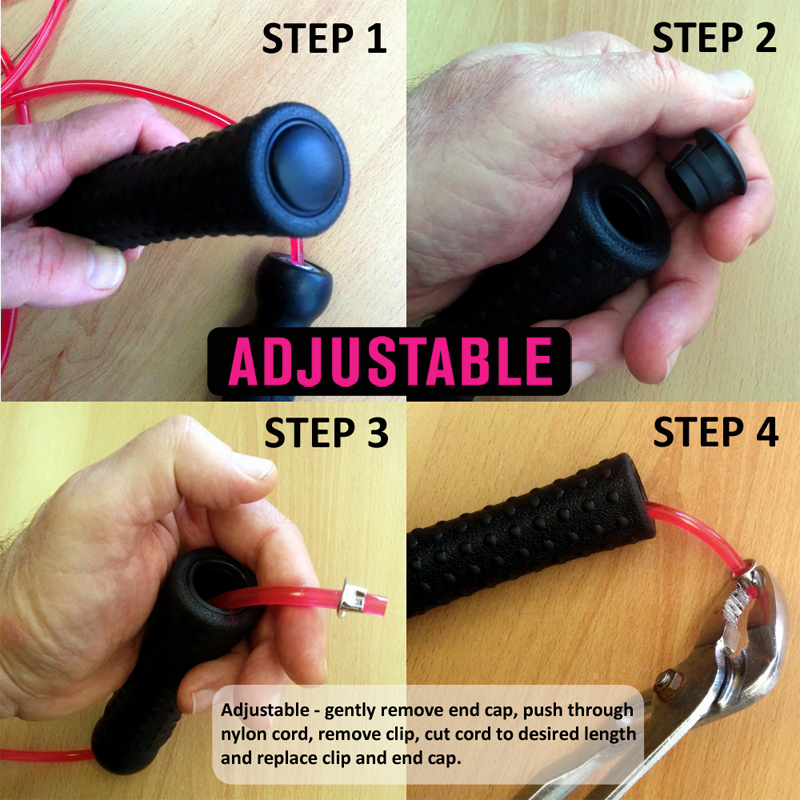 STEP 1

STEP 2

ADJUSTABLE

STEP 3

STEP 4

Adjustable - gently remove end cap, push through nylon cord, remove clip, cut cord to desired length and replace clip and end cap.